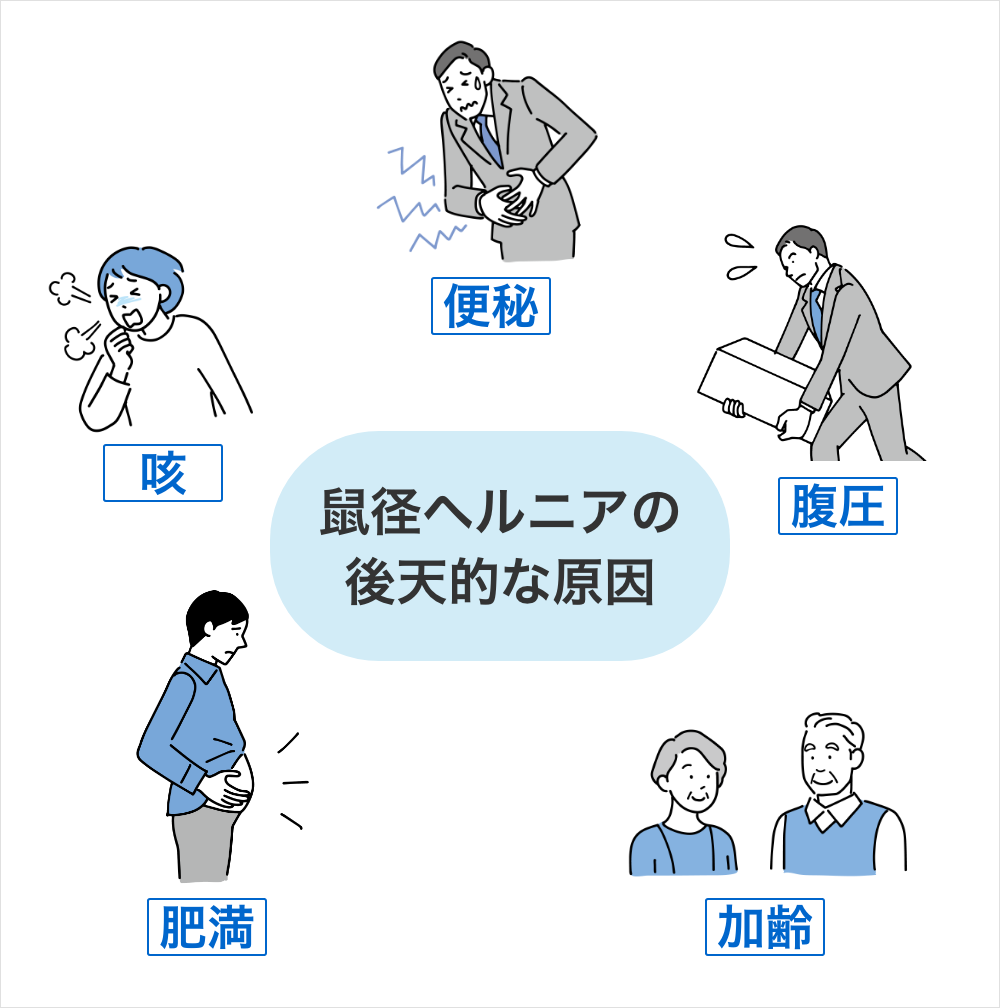 便秘

咳

腹圧

鼠径ヘルニアの
後天的な原因

肥満

加齢